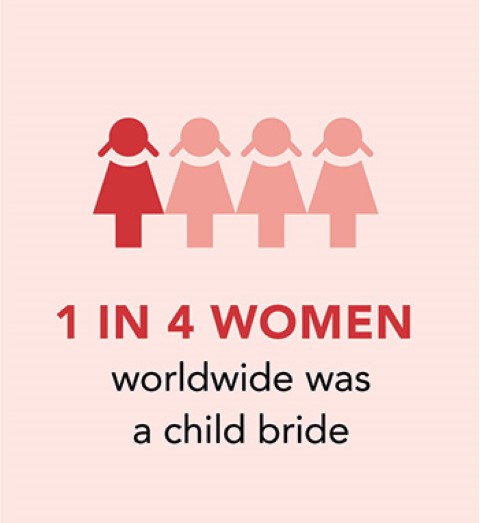 1 IN 4 WOMEN
worldwide was a child bride