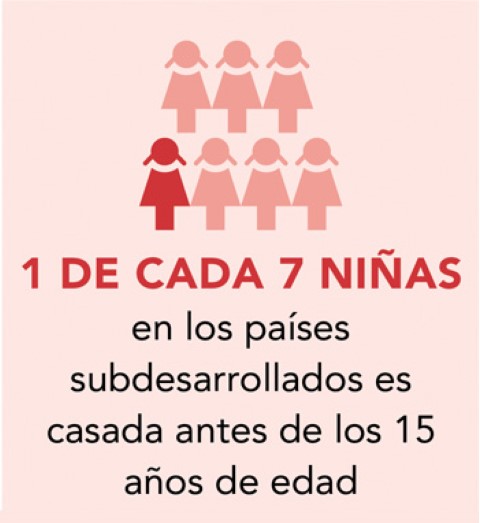 1 DE CADA 7 NIÑAS

en los países subdesarrollados es casada antes de los 15 años de edad